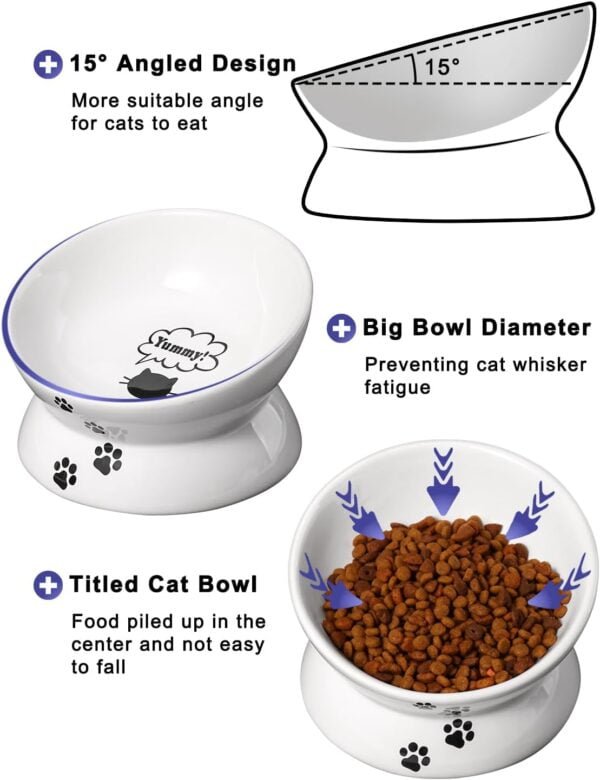 15° Angled Design

More suitable angle for cats to eat

15°

Yummy!

Big Bowl Diameter

Preventing cat whisker fatigue

Titled Cat Bowl

Food piled up in the center and not easy to fall