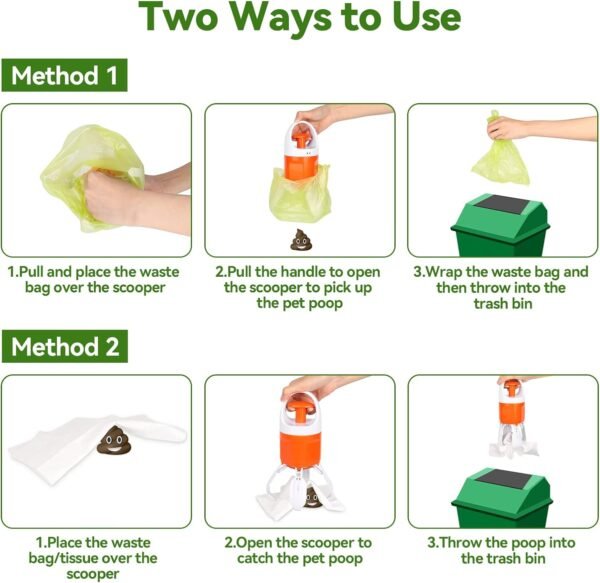 Two Ways to Use

Method 1

1.Pull and place the waste bag over the scooper

2.Pull the handle to open the scooper to pick up the pet poop

3.Wrap the waste bag and then throw into the trash bin

Method 2

1.Place the waste bag/tissue over the scooper

2.Open the scooper to catch the pet poop

3.Throw the poop into the trash bin