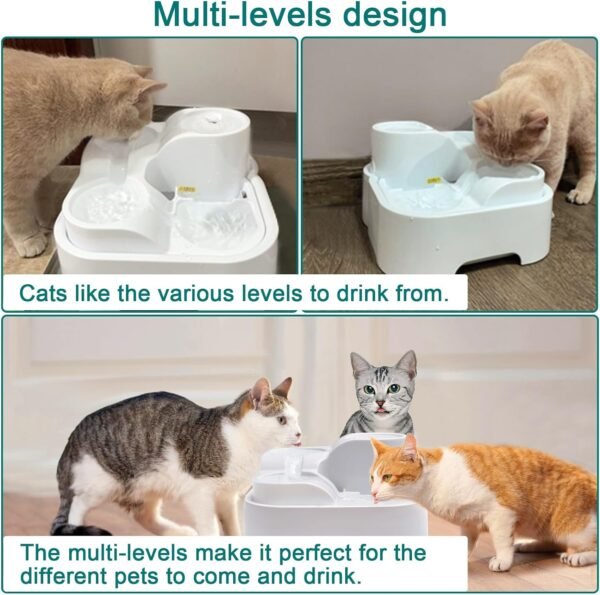 Multi-levels design

Cats like the various levels to drink from.

The multi-levels make it perfect for the different pets to come and drink.