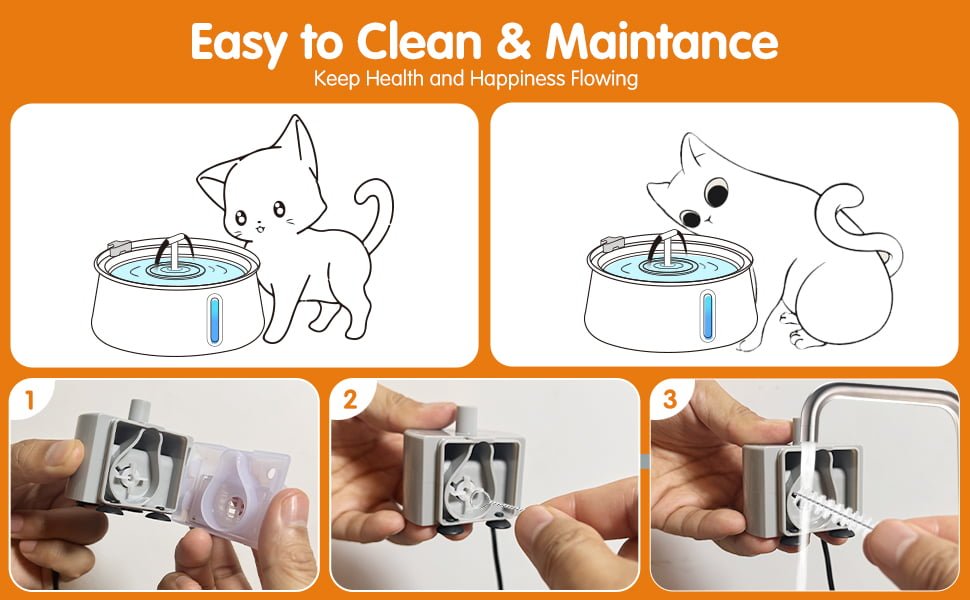 Easy to Clean & Maintance
Keep Health and Happiness Flowing

1

2

3