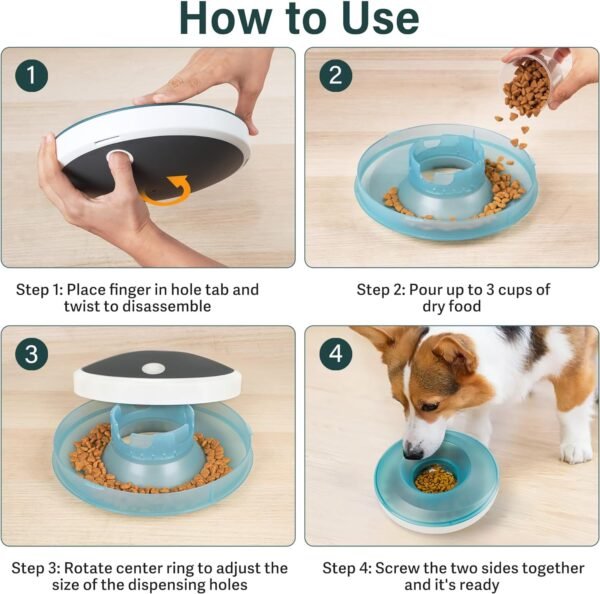 How to Use

1

Step 1: Place finger in hole tab and twist to disassemble

2

Step 2: Pour up to 3 cups of dry food

3

Step 3: Rotate center ring to adjust the size of the dispensing holes

4

Step 4: Screw the two sides together and it's ready