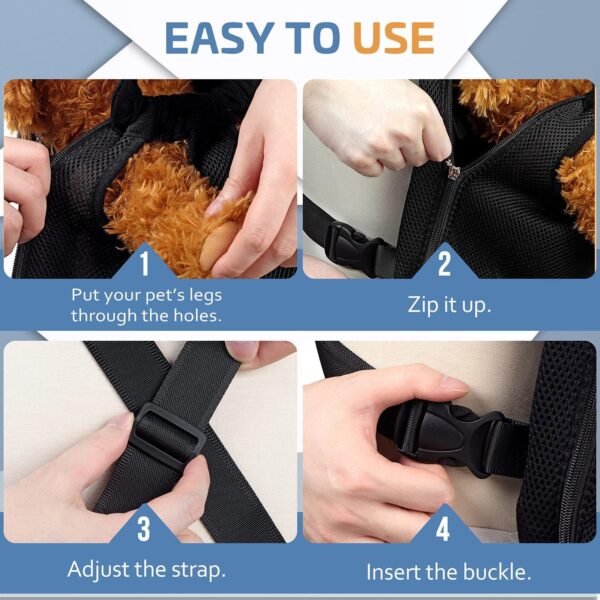 EASY TO USE

1
Put your pet's legs through the holes.

2
Zip it up.

3
Adjust the strap.

4
Insert the buckle.